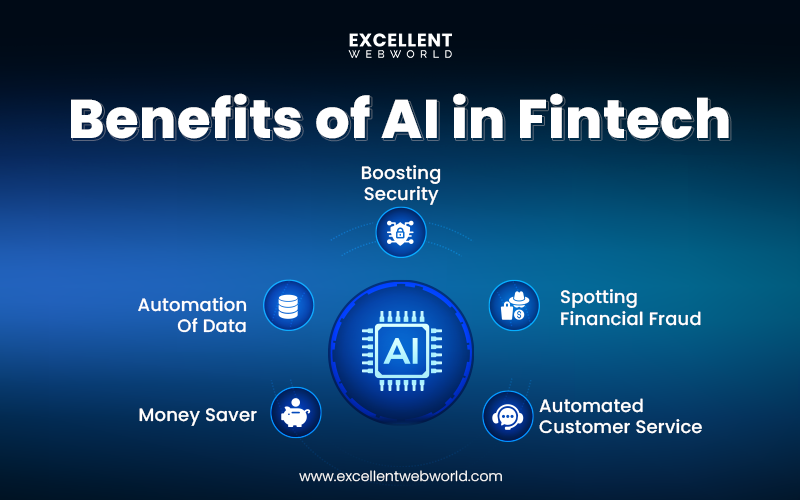 EXCELLENT
WEBWORLD

Benefits of AI in Fintech

Boosting Security

Automation Of Data

Spotting Financial Fraud

AI

Money Saver

Automated Customer Service

www.excellentwebworld.com